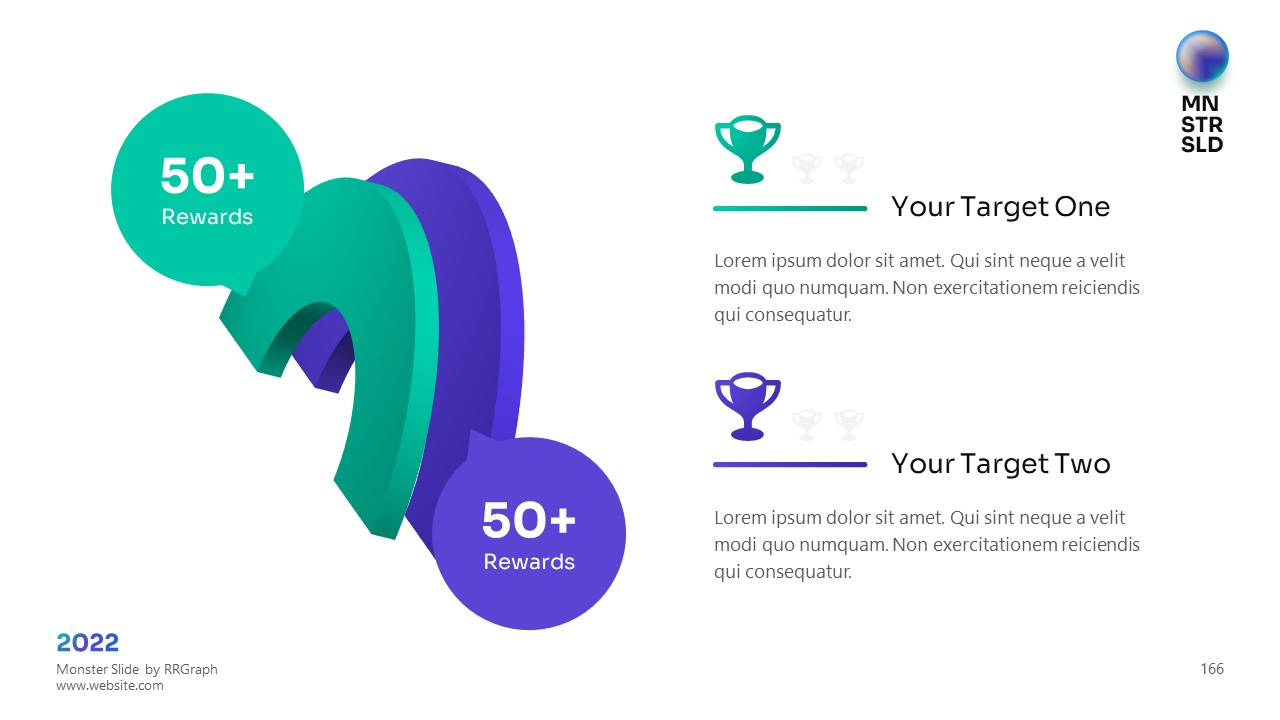 MN
STR
SLD

50+
Rewards

50+
Rewards

Your Target One

Lorem ipsum dolor sit amet. Qui sint neque a velit modi quo numquam. Non exercitationem reiciendis qui consequatur.

Your Target Two

Lorem ipsum dolor sit amet. Qui sint neque a velit modi quo numquam. Non exercitationem reiciendis qui consequatur.

2022
Monster Slide by RRGraph
www.website.com

166